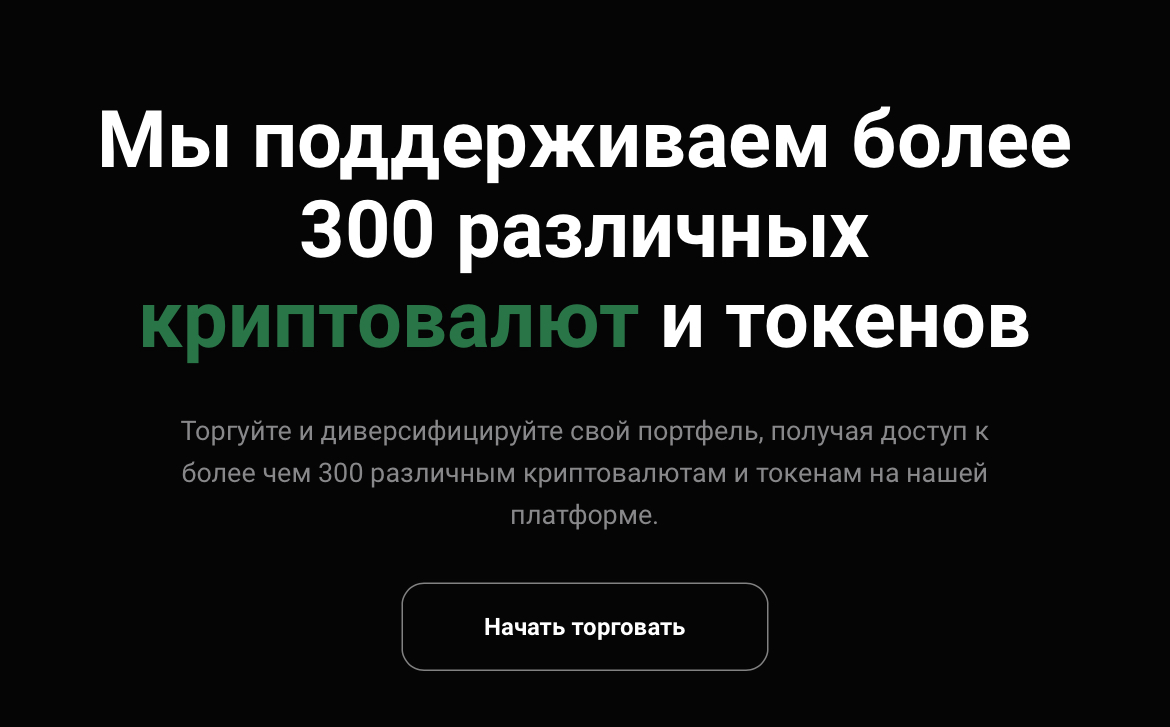 Мы поддерживаем более 300 различных криптовалют и токенов

Торгуйте и диверсифицируйте свой портфель, получая доступ к более чем 300 различным криптовалютам и токенам на нашей платформе.

Начать торговать