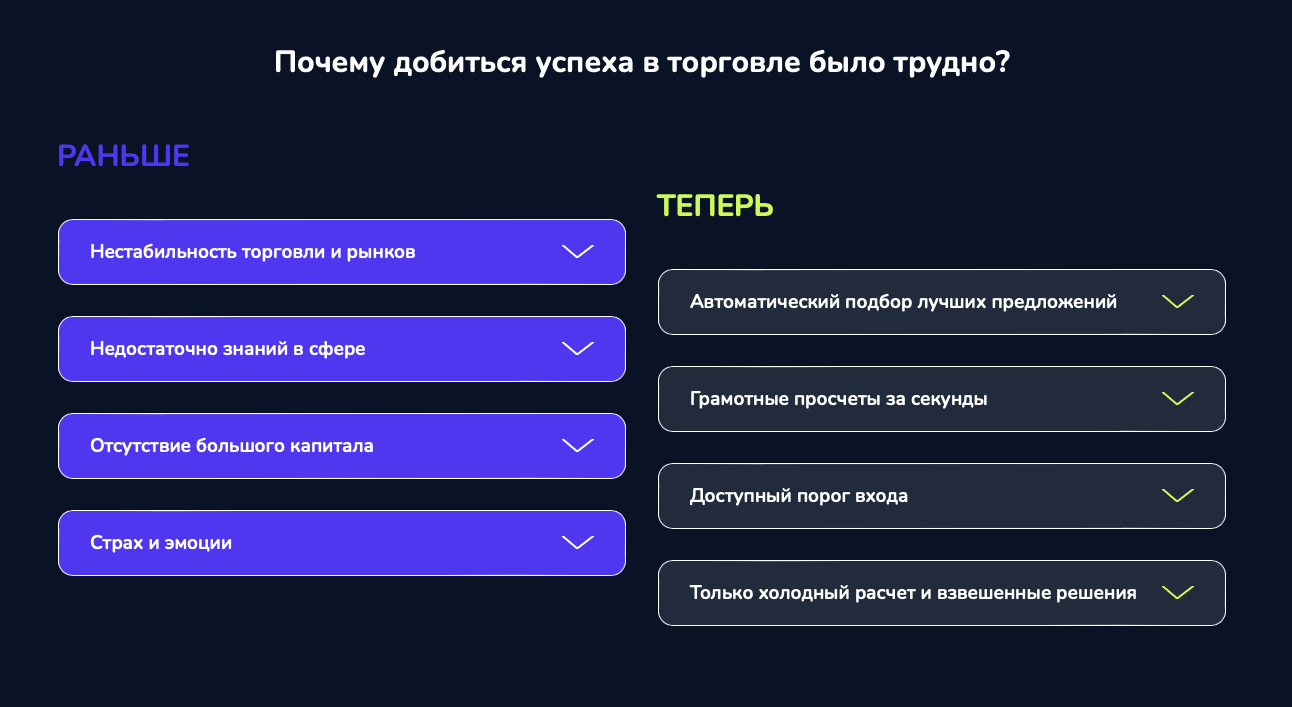 Почему добиться успеха в торговле было трудно?

РАНЬШЕ

Нестабильность торговли и рынков

Недостаточно знаний в сфере

Отсутствие большого капитала

Страх и эмоции

ТЕПЕРЬ

Автоматический подбор лучших предложений

Грамотные просчеты за секунды

Доступный порог входа

Только холодный расчет и взвешенные решения